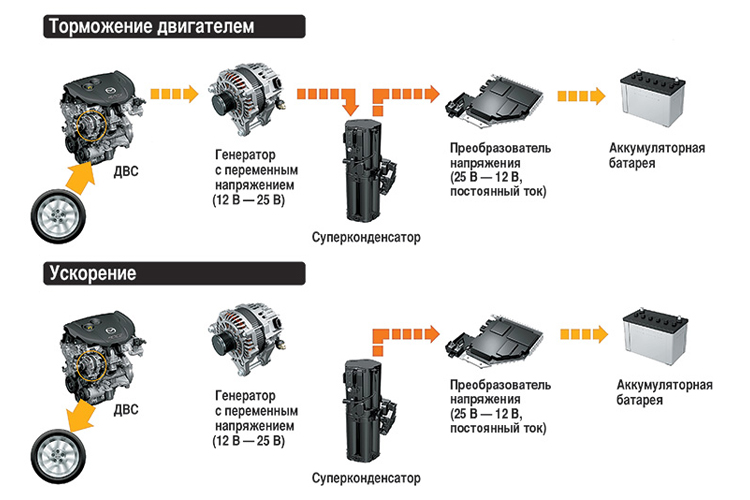 Торможение двигателем

ДВС

Генератор
с переменным
напряжением
(12 В — 25 В)

Суперконденсатор

Преобразователь
напряжения
(25 В — 12 В,
постоянный ток)

Аккумуляторная
батарея

Ускорение

ДВС

Генератор
с переменным
напряжением
(12 В — 25 В)

Суперконденсатор

Преобразователь
напряжения
(25 В — 12 В,
постоянный ток)

Аккумуляторная
батарея